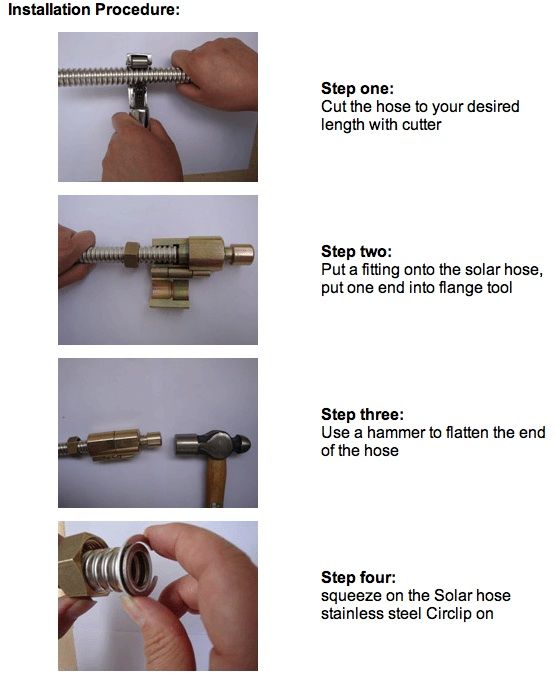 Installation Procedure:

Step one:
Cut the hose to your desired length with cutter

Step two:
Put a fitting onto the solar hose, put one end into flange tool

Step three:
Use a hammer to flatten the end of the hose

Step four:
squeeze on the Solar hose stainless steel Circlip on